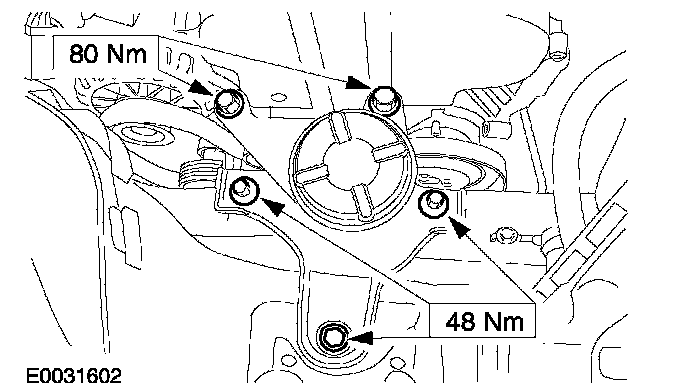 80 Nm

48 Nm

E0031602