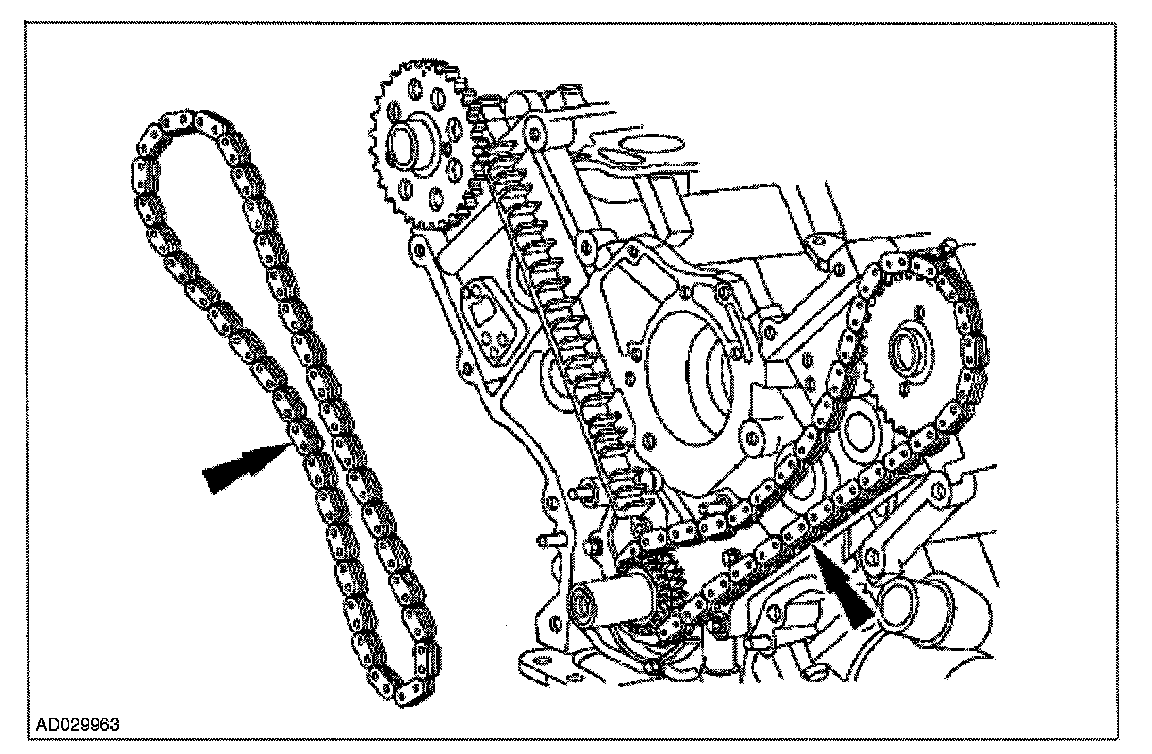 AD029963