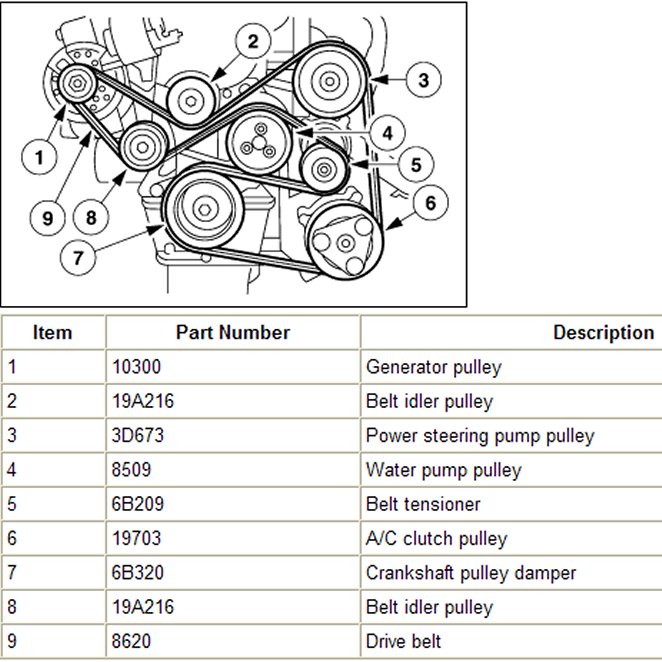 2
3
4
5
6
1
9
8
7

| Item | Part Number | Description |
|---|---|---|
| 1 | 10300 | Generator pulley |
| 2 | 19A216 | Belt idler pulley |
| 3 | 3D673 | Power steering pump pulley |
| 4 | 8509 | Water pump pulley |
| 5 | 6B209 | Belt tensioner |
| 6 | 19703 | A/C clutch pulley |
| 7 | 6B320 | Crankshaft pulley damper |
| 8 | 19A216 | Belt idler pulley |
| 9 | 8620 | Drive belt |