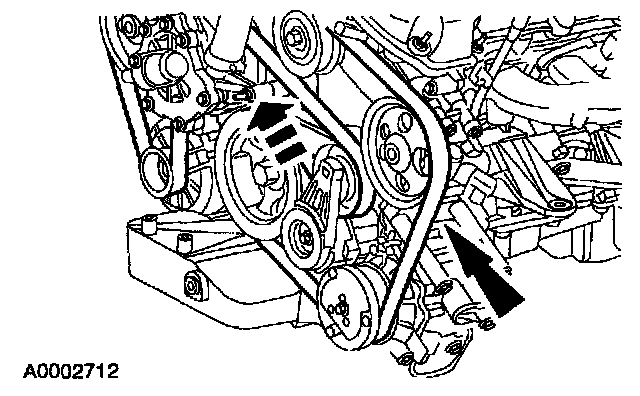 A0002712