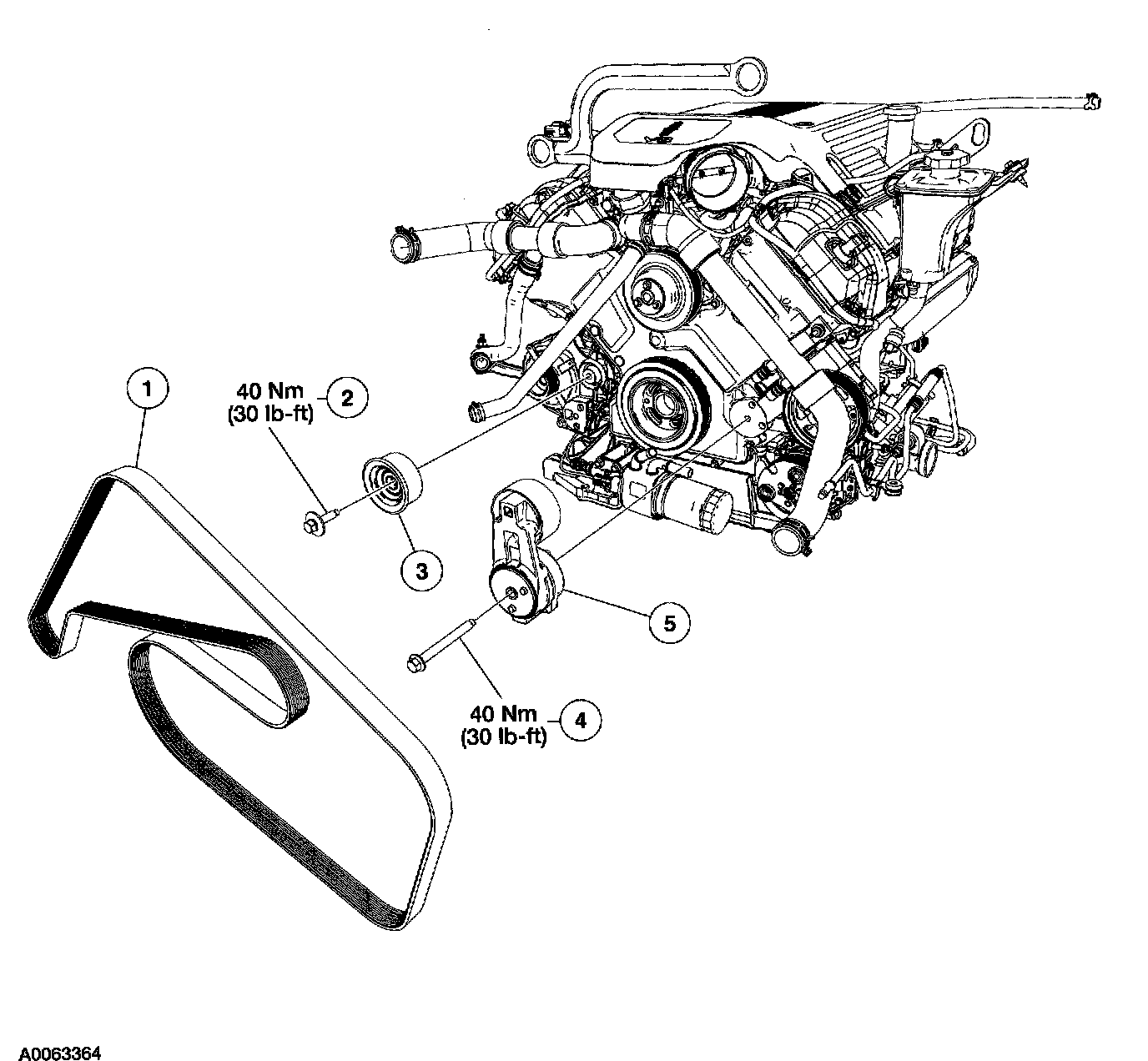 1

40 Nm
(30 lb-ft)
2

3

5

40 Nm
(30 lb-ft)
4

A0063364