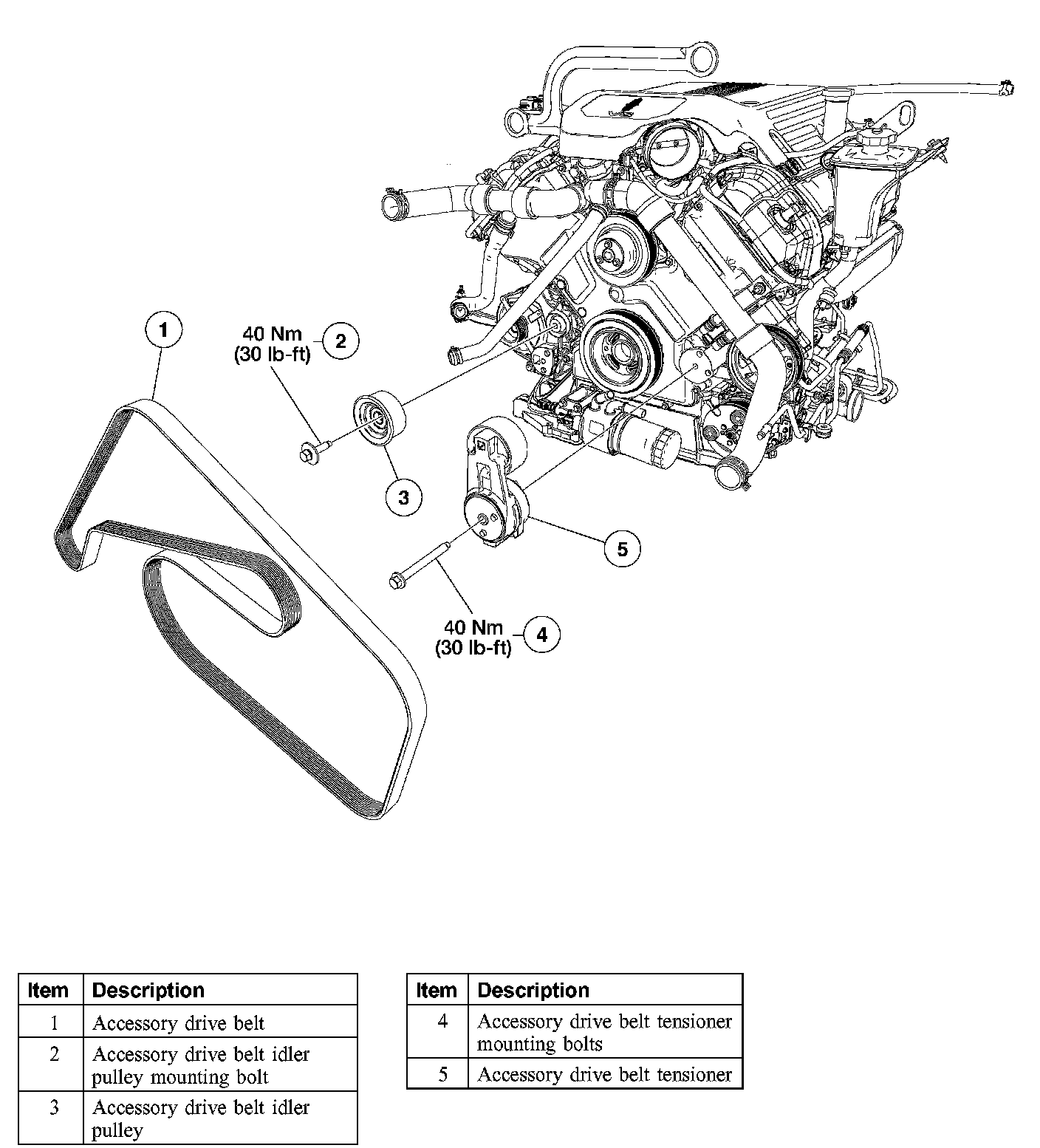 1

40 Nm
(30 lb-ft)

2

3

5

40 Nm
(30 lb-ft)

4

| Item | Description |
|---|---|
| 1 | Accessory drive belt |
| 2 | Accessory drive belt idler pulley mounting bolt |
| 3 | Accessory drive belt idler pulley |

| Item | Description |
|---|---|
| 4 | Accessory drive belt tensioner mounting bolts |
| 5 | Accessory drive belt tensioner |