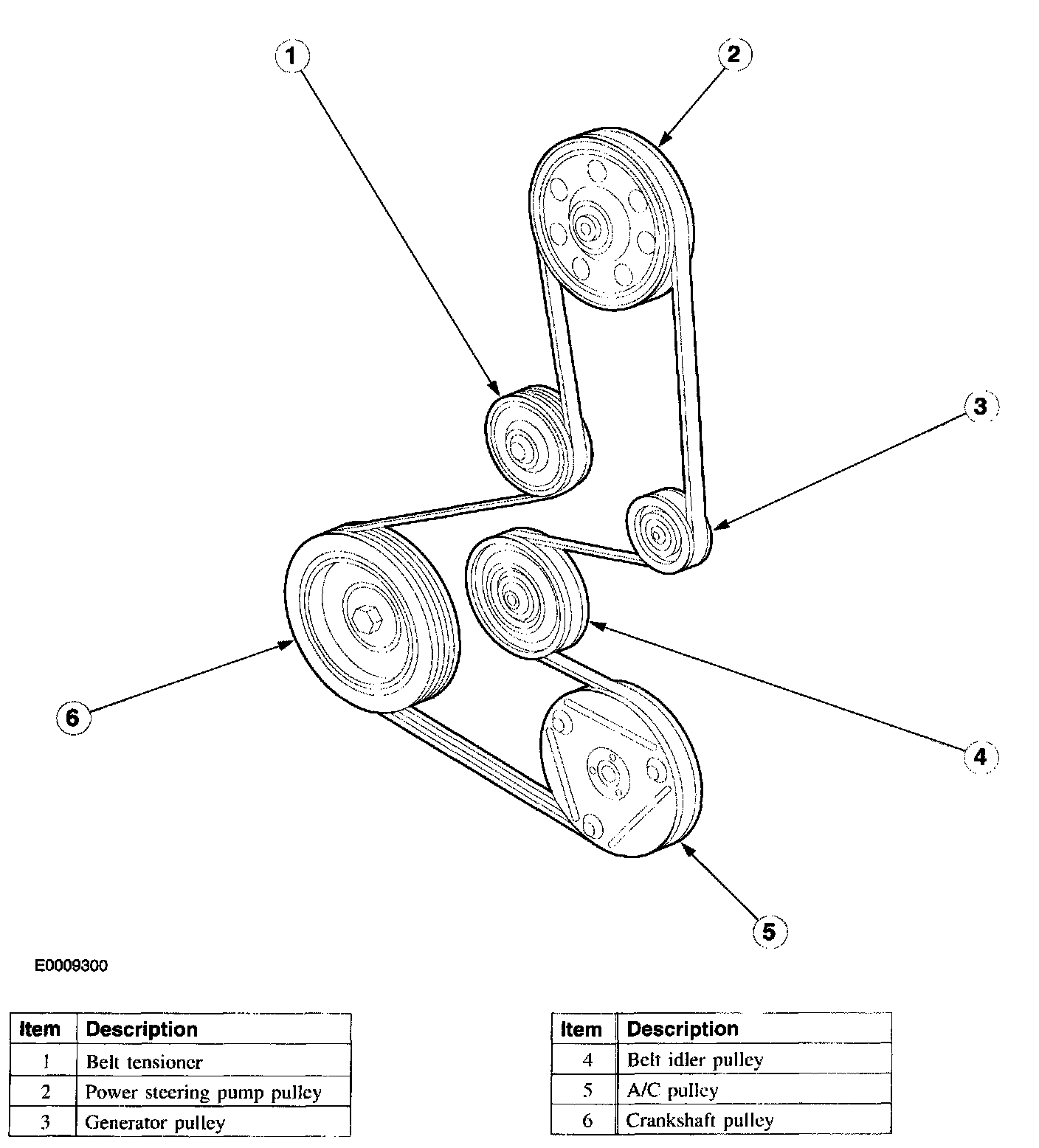 1
2
3
4
5
6

E0009300

| Item | Description |
|---|---|
| 1 | Belt tensioner |
| 2 | Power steering pump pulley |
| 3 | Generator pulley |

| Item | Description |
|---|---|
| 4 | Belt idler pulley |
| 5 | A/C pulley |
| 6 | Crankshaft pulley |