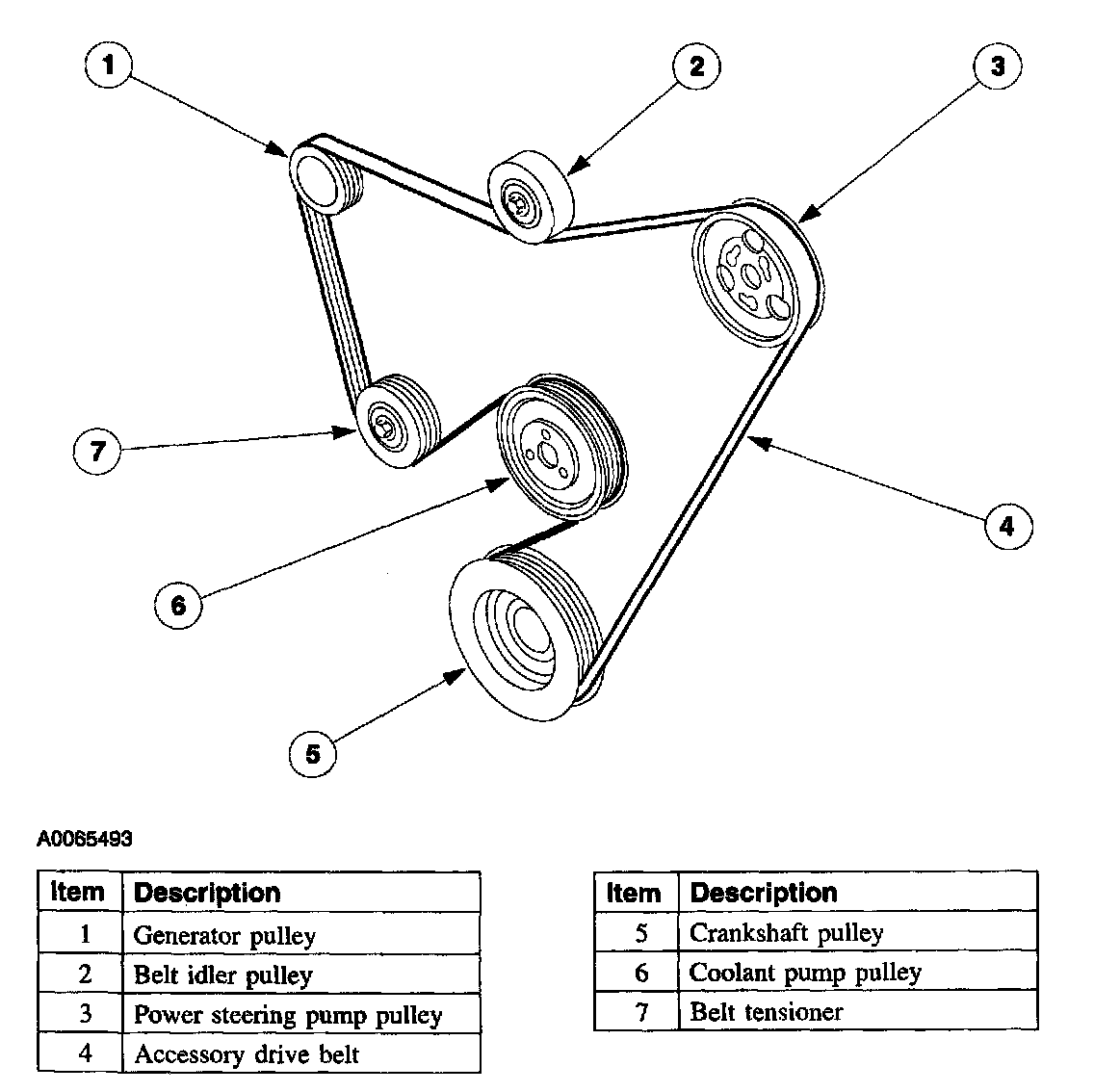 1

2

3

7

4

6

5

A0065493

| Item | Description |
|---|---|
| 1 | Generator pulley |
| 2 | Belt idler pulley |
| 3 | Power steering pump pulley |
| 4 | Accessory drive belt |

| Item | Description |
|---|---|
| 5 | Crankshaft pulley |
| 6 | Coolant pump pulley |
| 7 | Belt tensioner |