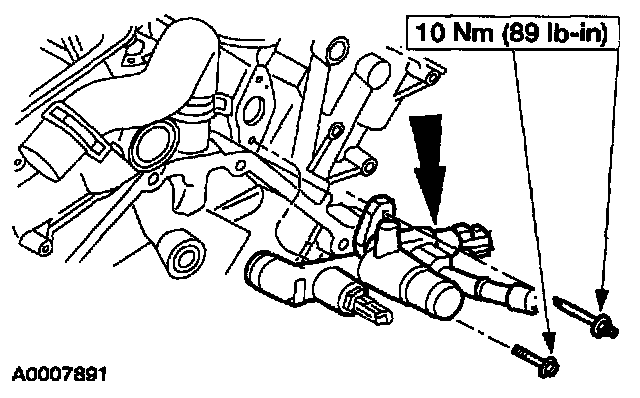 10 Nm (89 lb-in)

A0007891