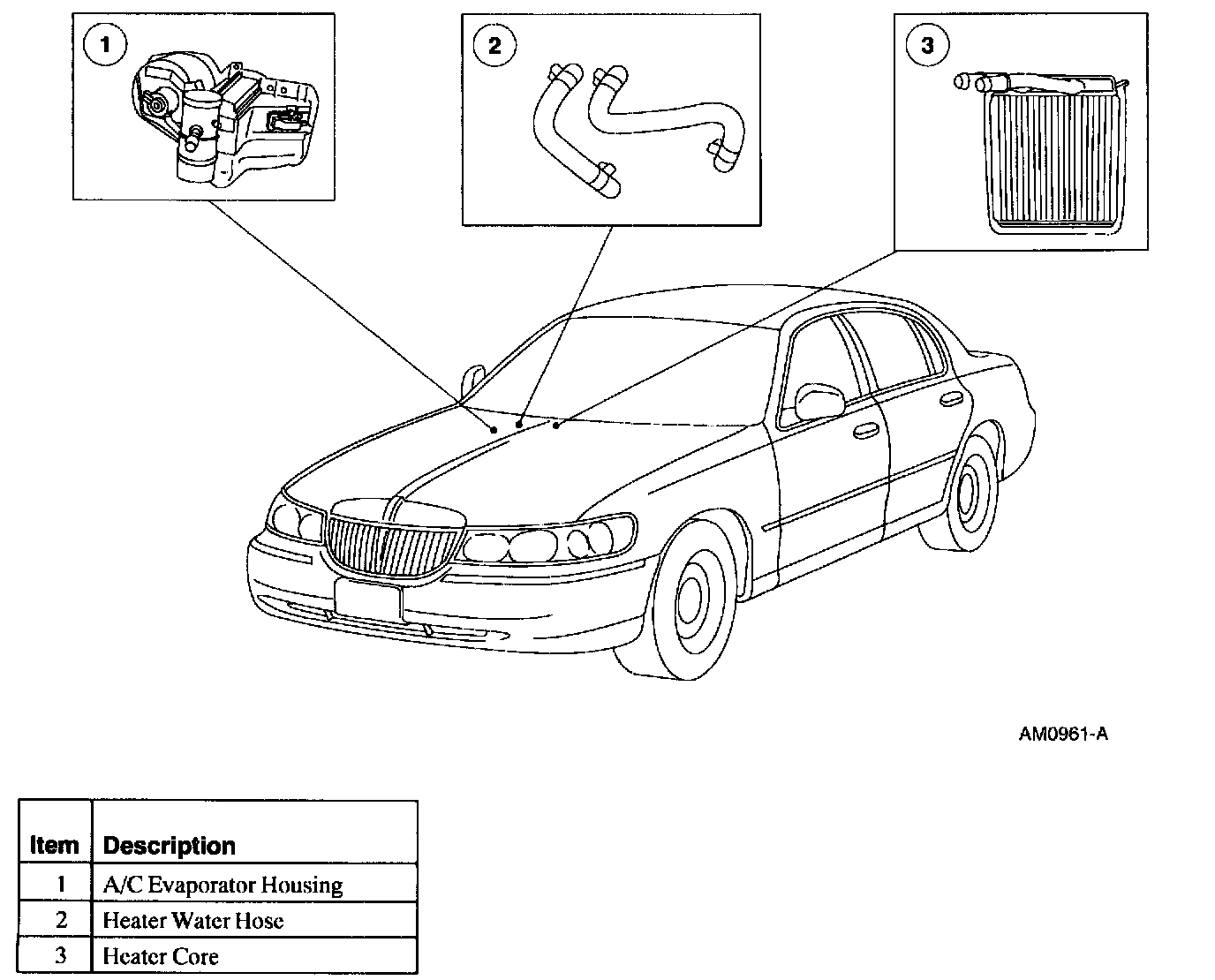 1

2

3

AM0961-A

| Item | Description |
|---|---|
| 1 | A/C Evaporator Housing |
| 2 | Heater Water Hose |
| 3 | Heater Core |