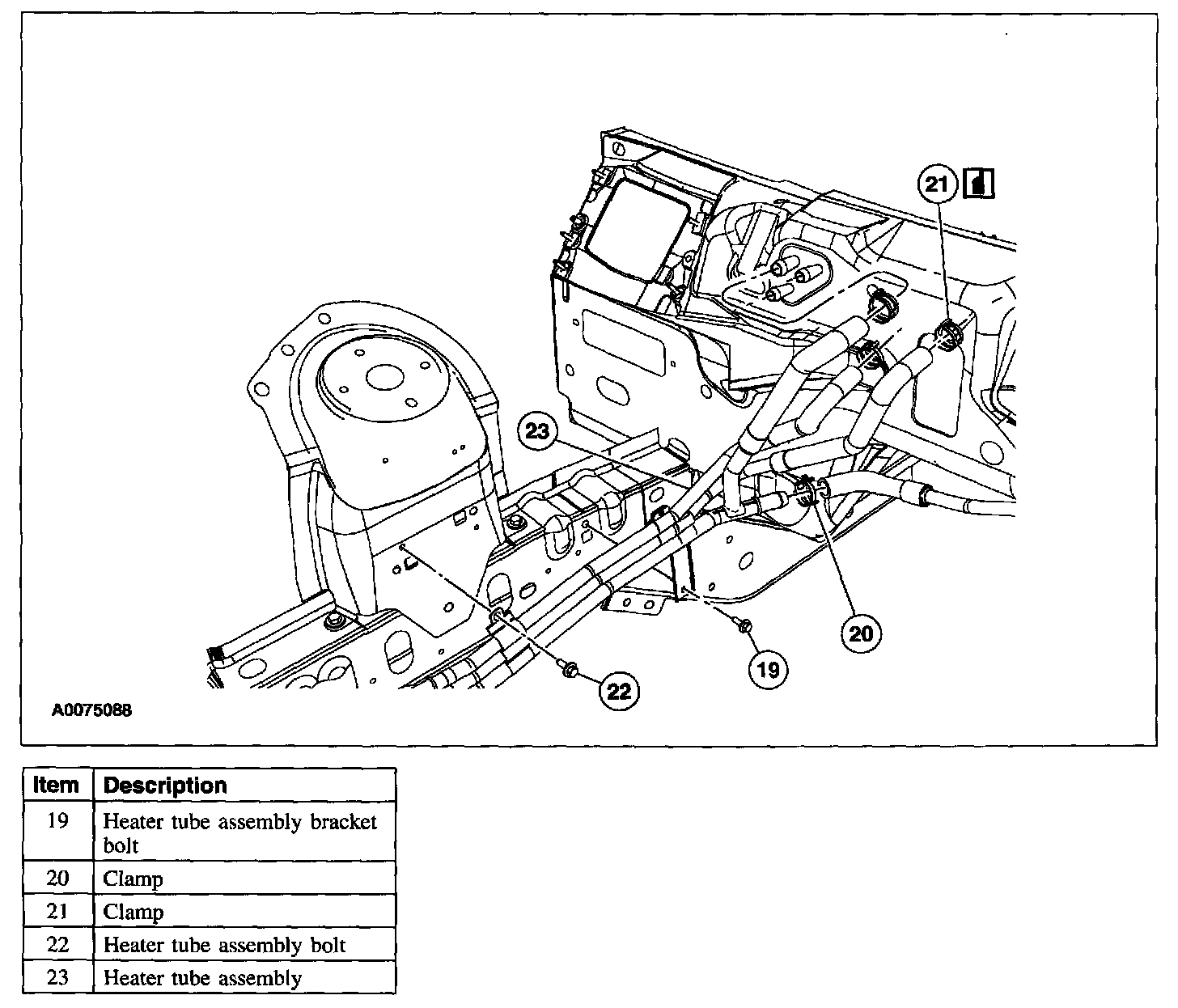 21

23

20

19

22

A0075088

| Item | Description |
|---|---|
| 19 | Heater tube assembly bracket bolt |
| 20 | Clamp |
| 21 | Clamp |
| 22 | Heater tube assembly bolt |
| 23 | Heater tube assembly |