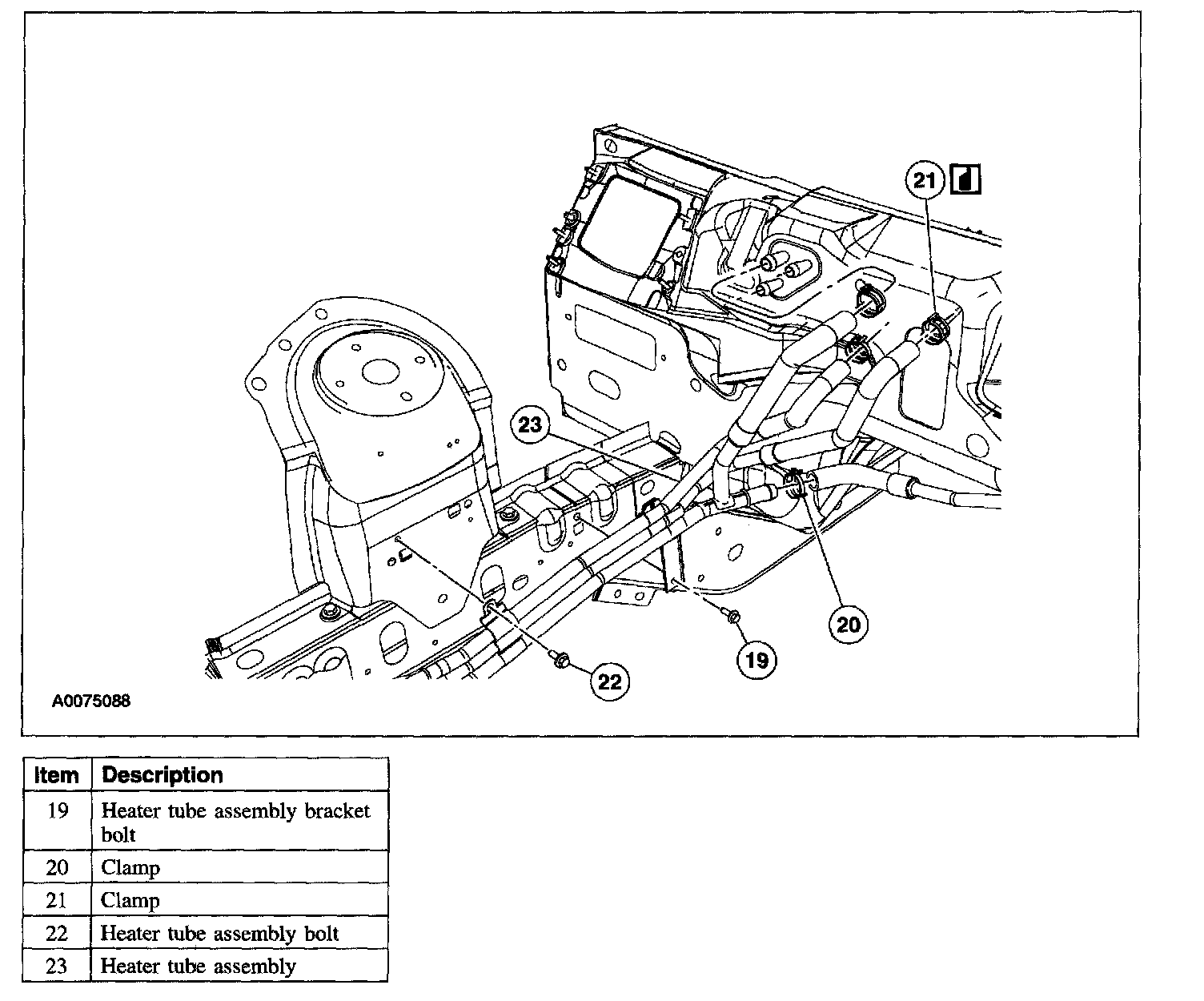 21

23

20

19

22

A0075088

| Item | Description |
|---|---|
| 19 | Heater tube assembly bracket bolt |
| 20 | Clamp |
| 21 | Clamp |
| 22 | Heater tube assembly bolt |
| 23 | Heater tube assembly |