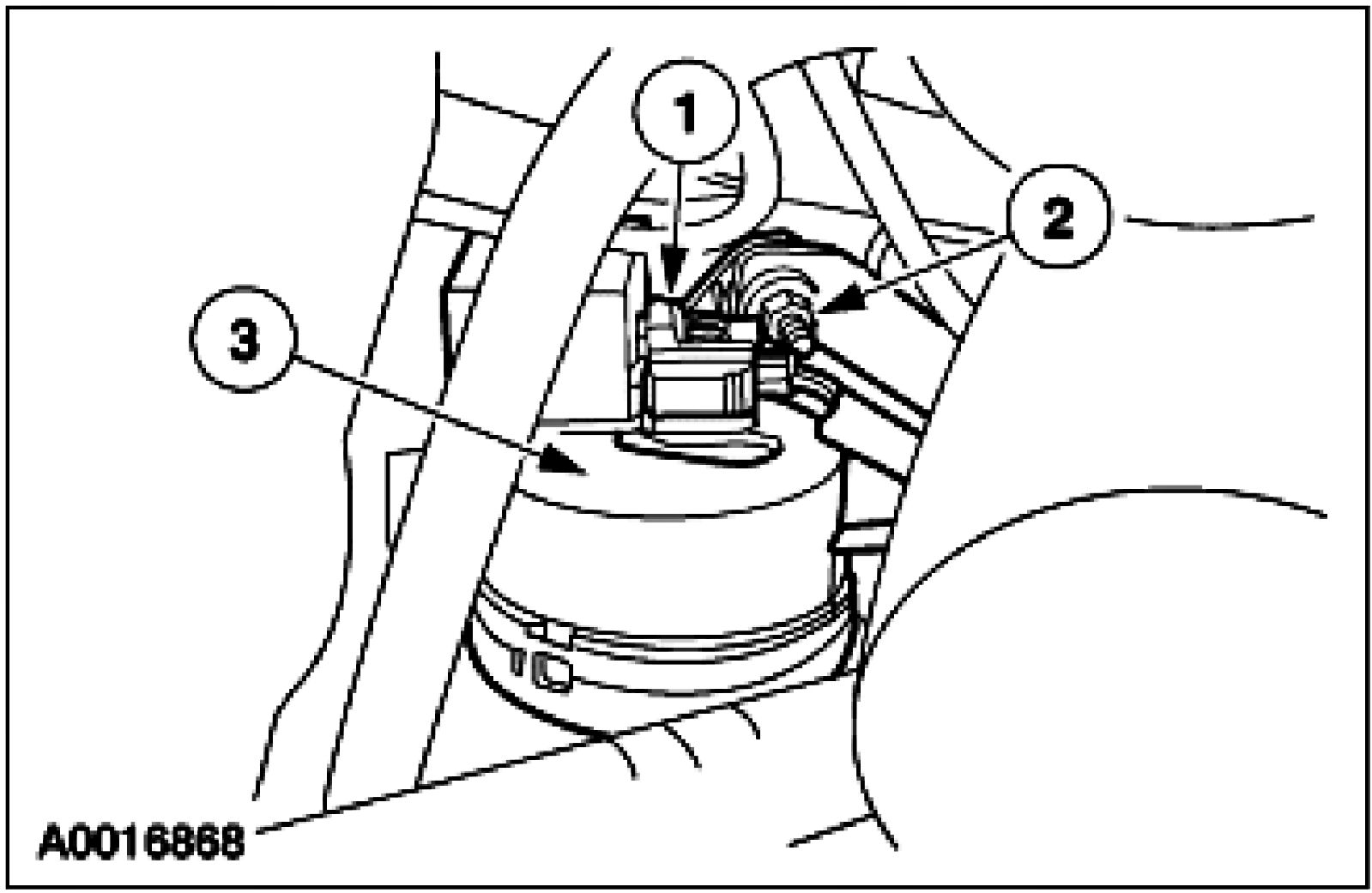 1
2
3
A0016868