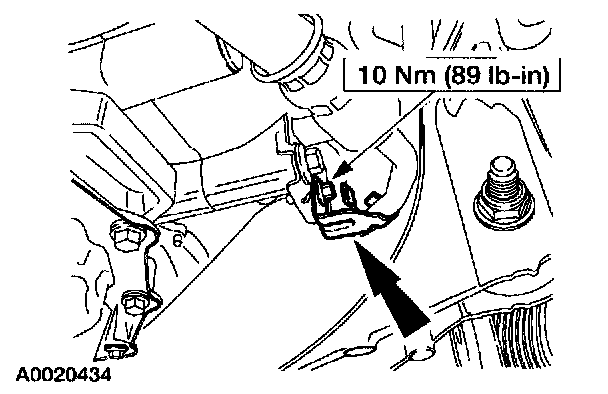 10 Nm (89 lb-in)

A0020434