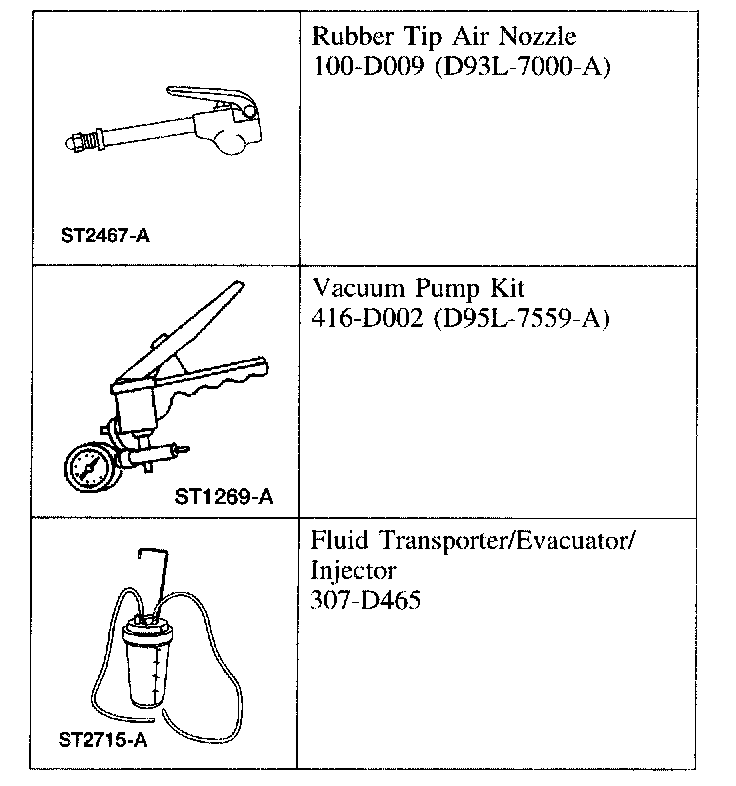 | | |
|---|---|
| ST2467-A | Rubber Tip Air Nozzle 100-D009 (D93L-7000-A) |
| ST1269-A | Vacuum Pump Kit 416-D002 (D95L-7559-A) |
| ST2715-A | Fluid Transporter/Evacuator/ Injector 307-D465 |