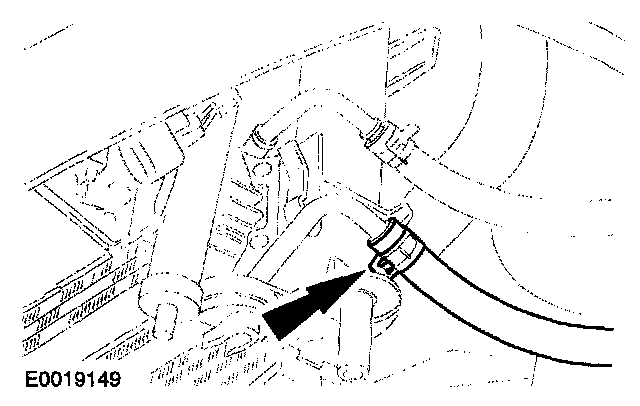 E0019149