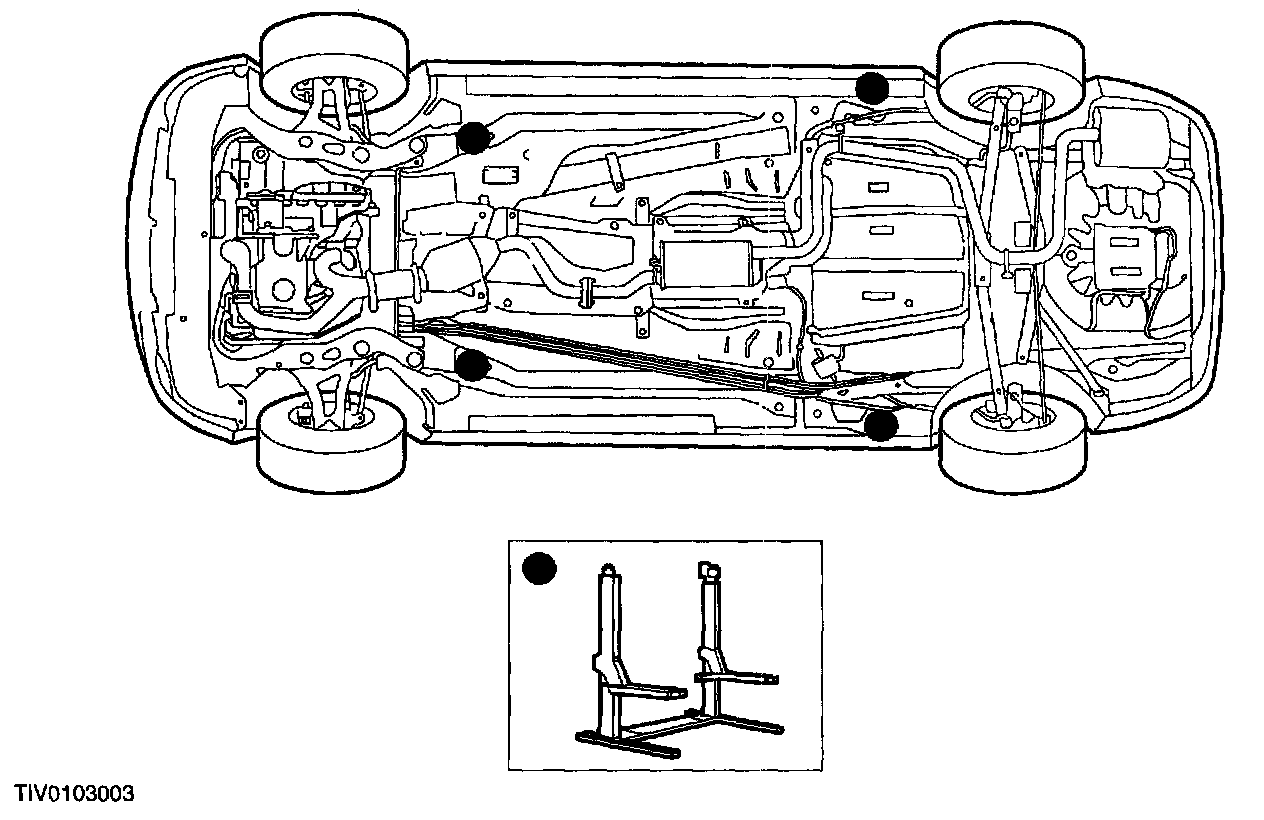 TIV0103003