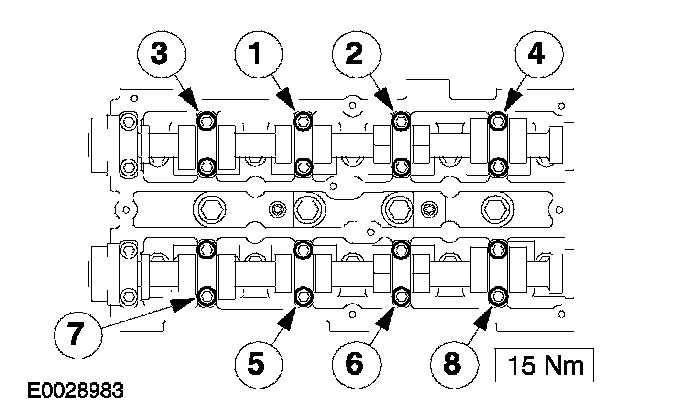 3
1
2
4
7
5
6
8
15 Nm
E0028983