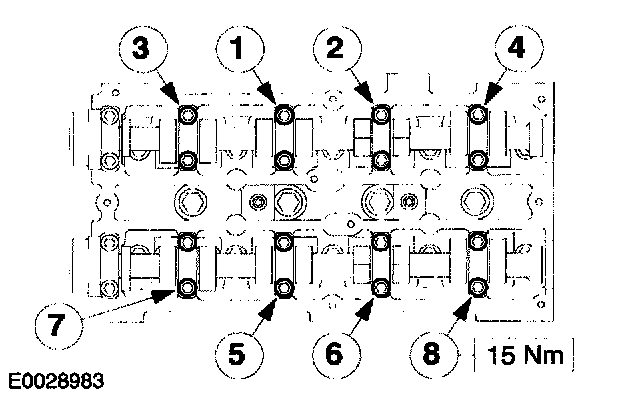 3
1
2
4
7
5
6
8
15 Nm
E0028983