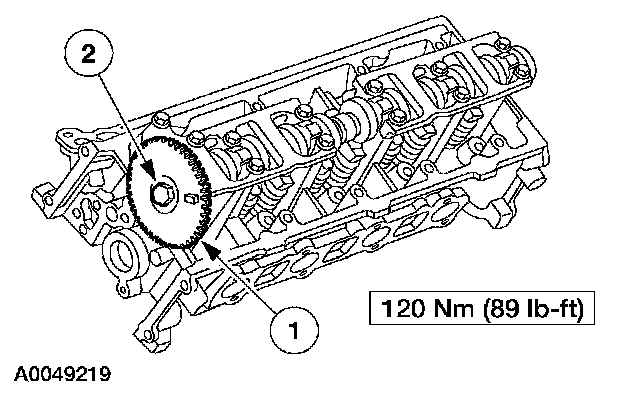 2

1

120 Nm (89 lb-ft)

A0049219