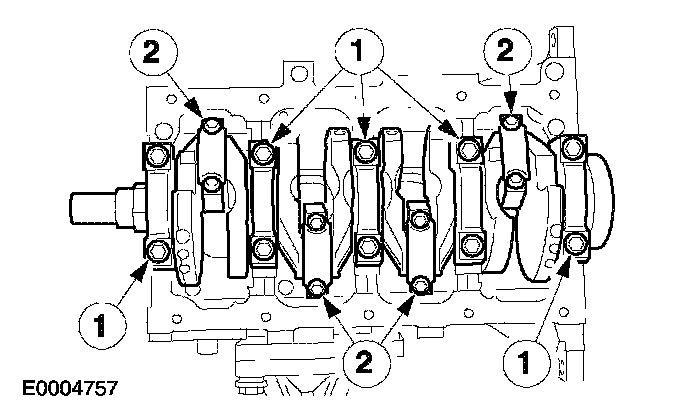 2
1
2
1
2
1
E0004757