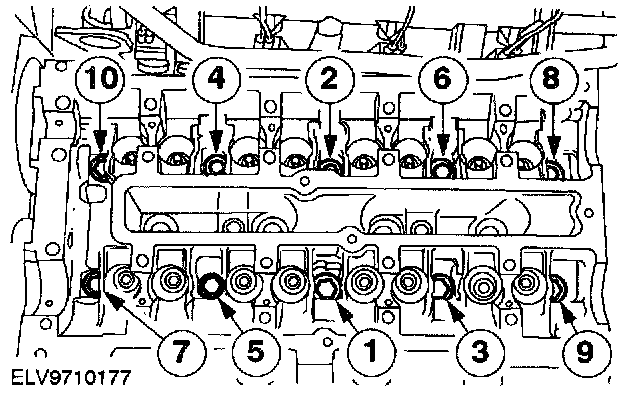 10
4
2
6
8
7
5
1
3
9
ELV9710177