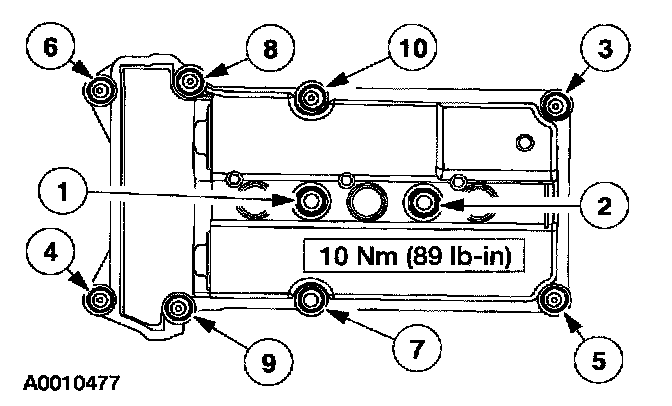 6
8
10
3
1
2
10 Nm (89 lb-in)
4
9
7
5
A0010477