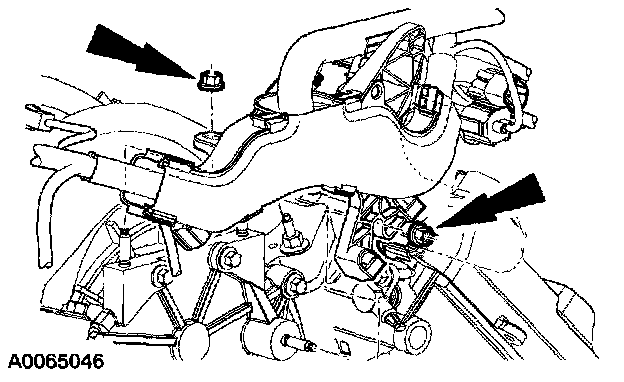 A0065046