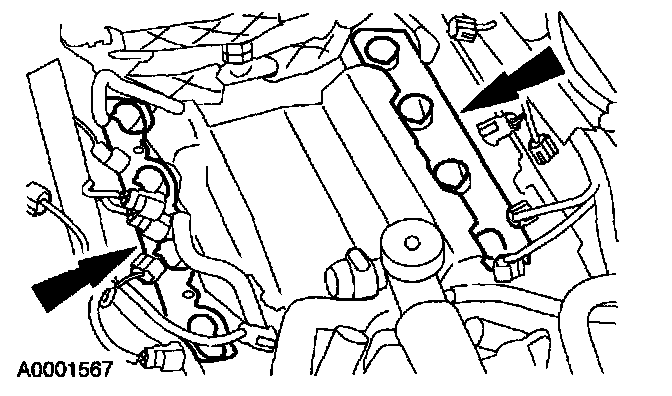 A0001567