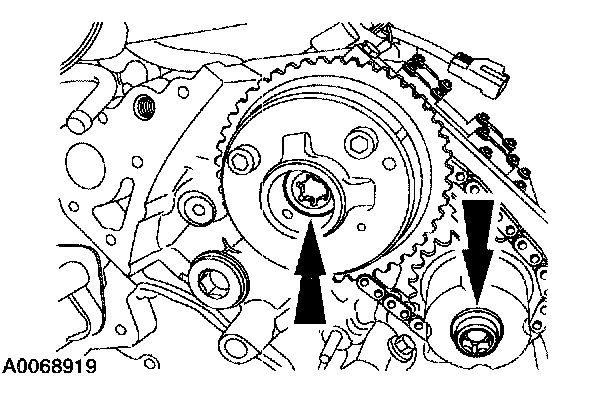 A0068919