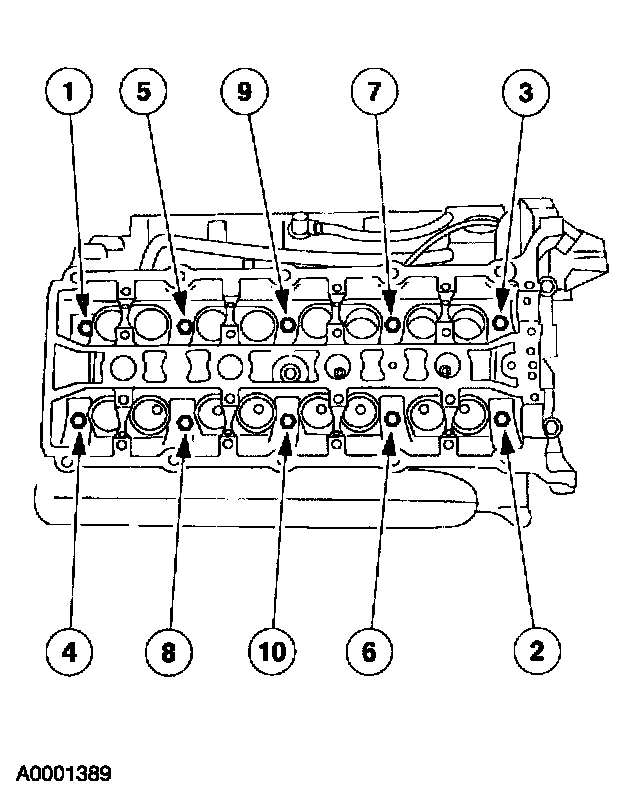 1
5
9
7
3

4
8
10
6
2

A0001389