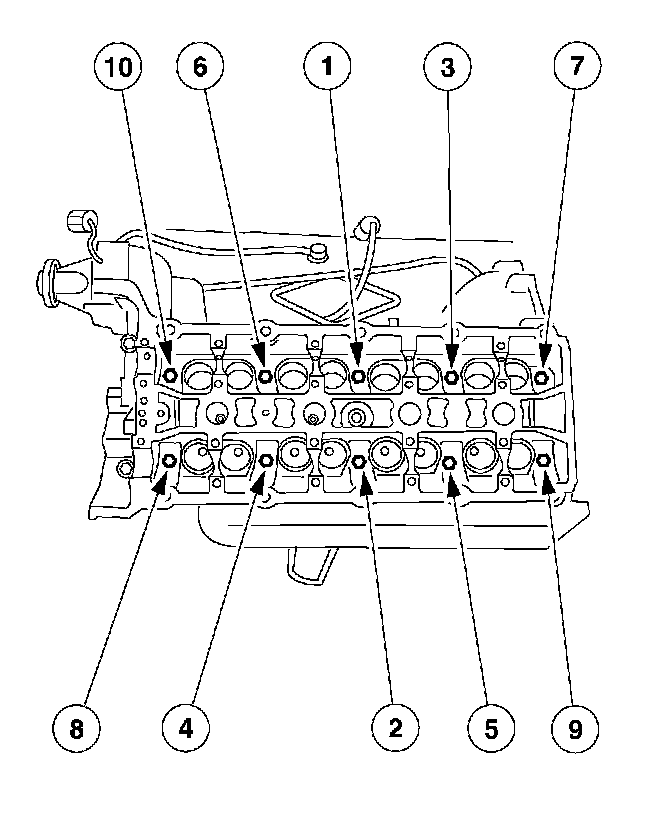 10
6
1
3
7
8
4
2
5
9