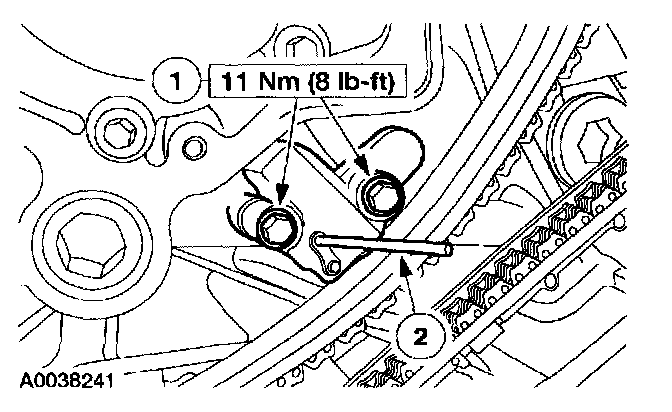 1
11 Nm (8 lb-ft)
2
A0038241