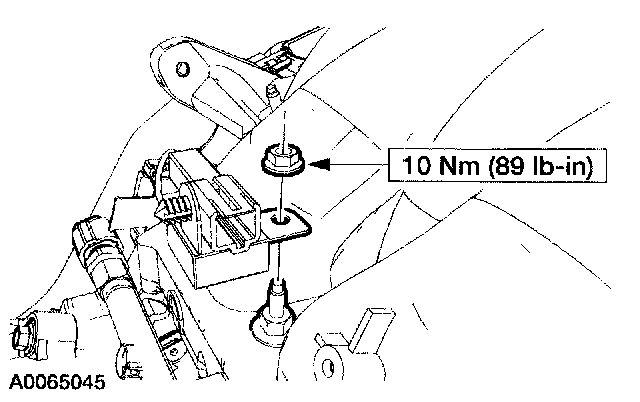 10 Nm (89 lb-in)

A0065045