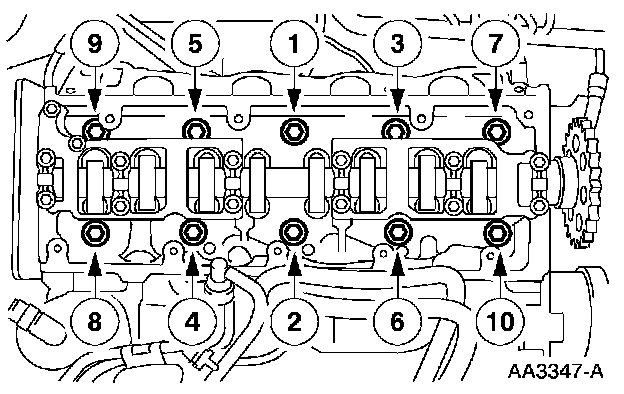 9
5
1
3
7
8
4
2
6
10
AA3347-A