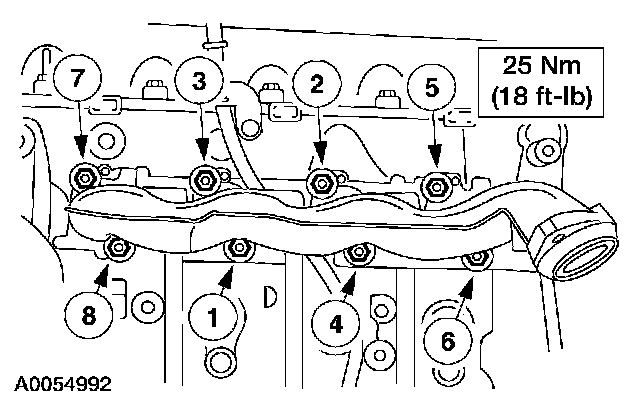 7
3
2
5
25 Nm
(18 ft-lb)
8
1
4
6
A0054992