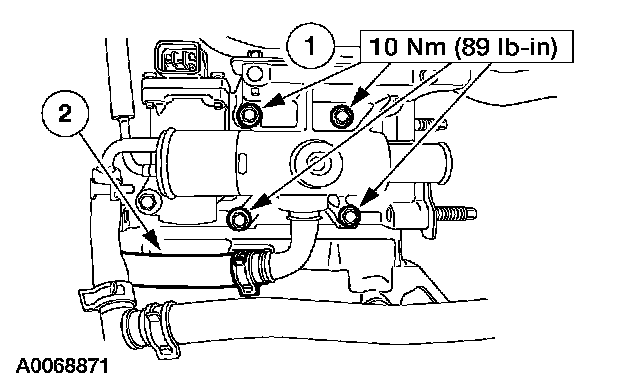 1

10 Nm (89 lb-in)

2

A0068871