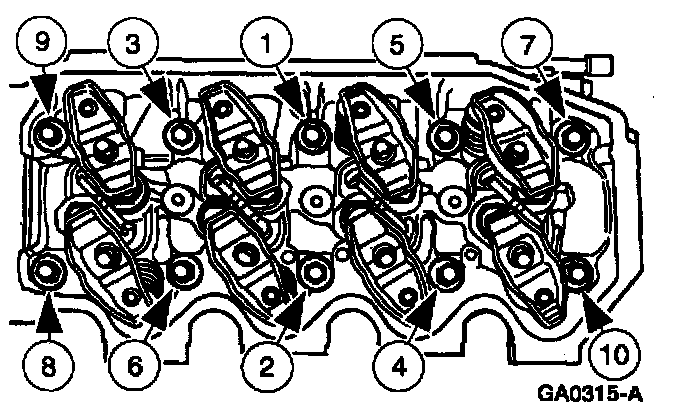 9
3
1
5
7
8
6
2
4
10
GA0315-A