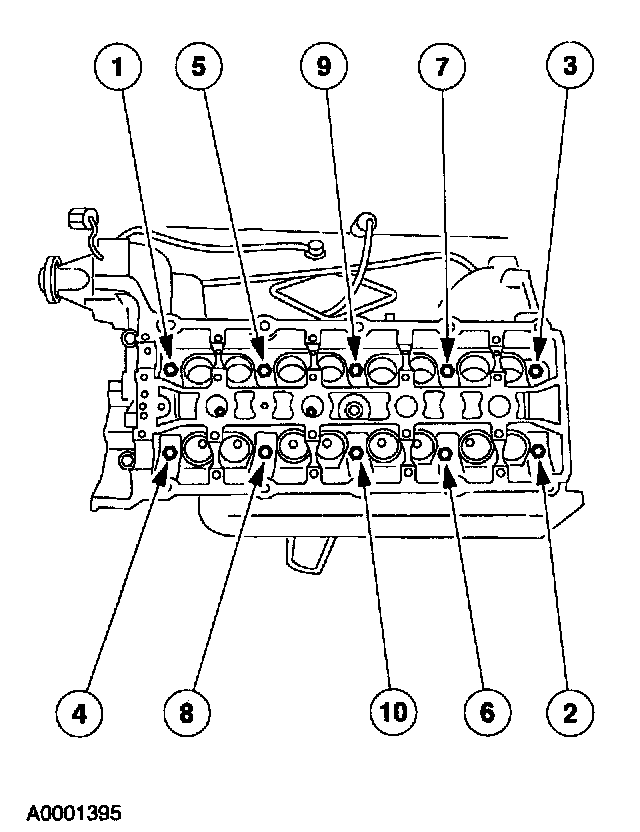 1
5
9
7
3
4
8
10
6
2
A0001395