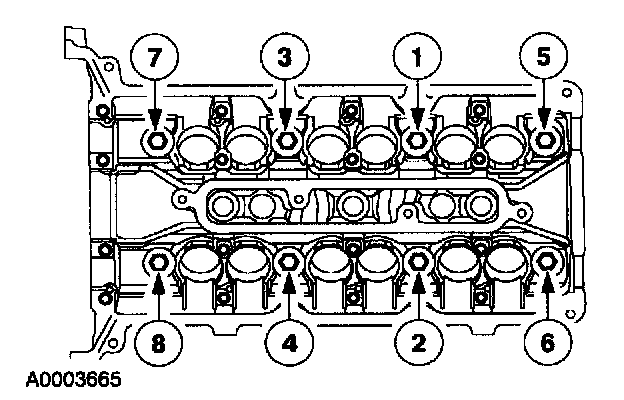 7
3
1
5
8
4
2
6
A0003665