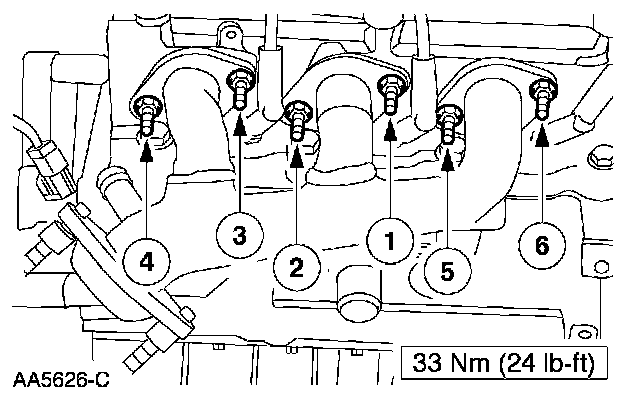 4
3
2
1
5
6
33 Nm (24 lb-ft)
AA5626-C