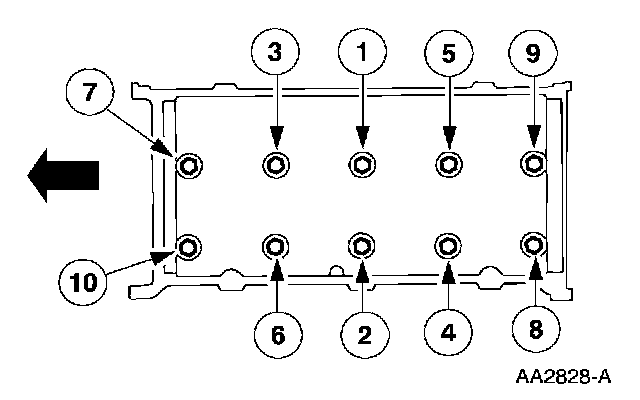 3
1
5
9
7
10
6
2
4
8
AA2828-A