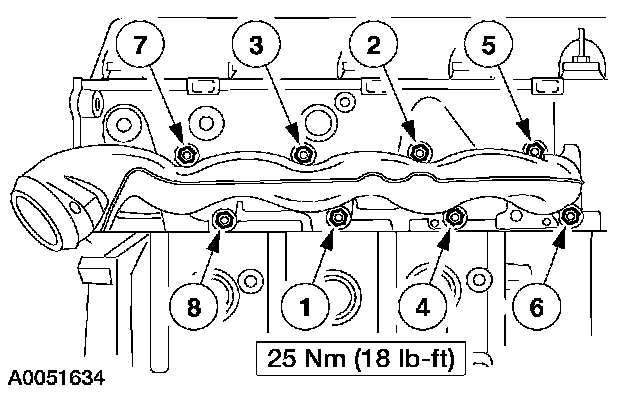 7
3
2
5
8
1
4
6
25 Nm (18 lb-ft)
A0051634