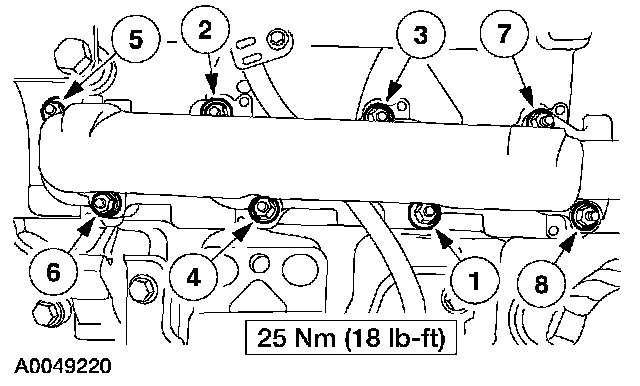 5
2
3
7
6
4
1
8
25 Nm (18 lb-ft)
A0049220