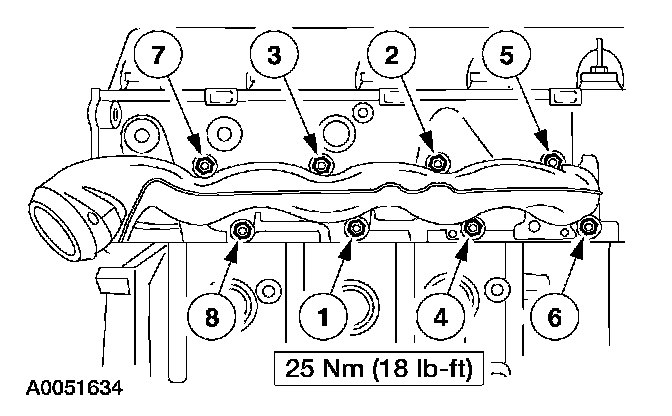 7
3
2
5
8
1
4
6
25 Nm (18 lb-ft)
A0051634