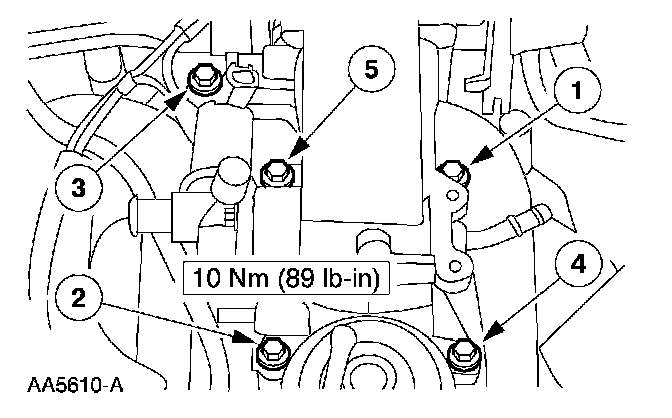 5
1
3
10 Nm (89 lb-in)
4
2
AA5610-A