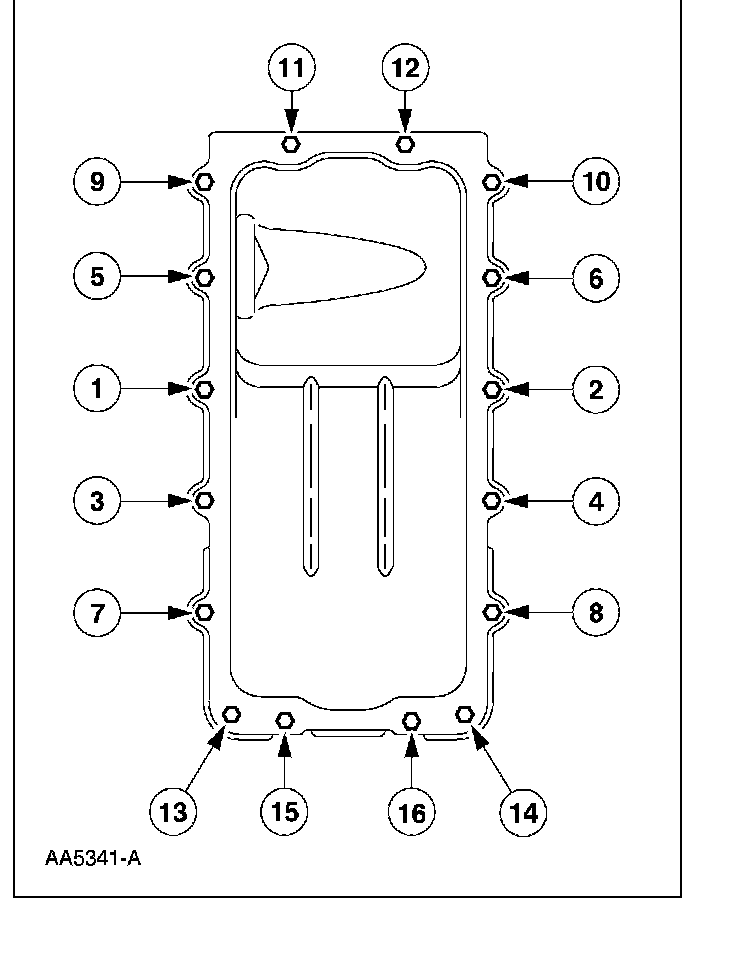 11
12
9
10
5
6
1
2
3
4
7
8
13
15
16
14
AA5341-A