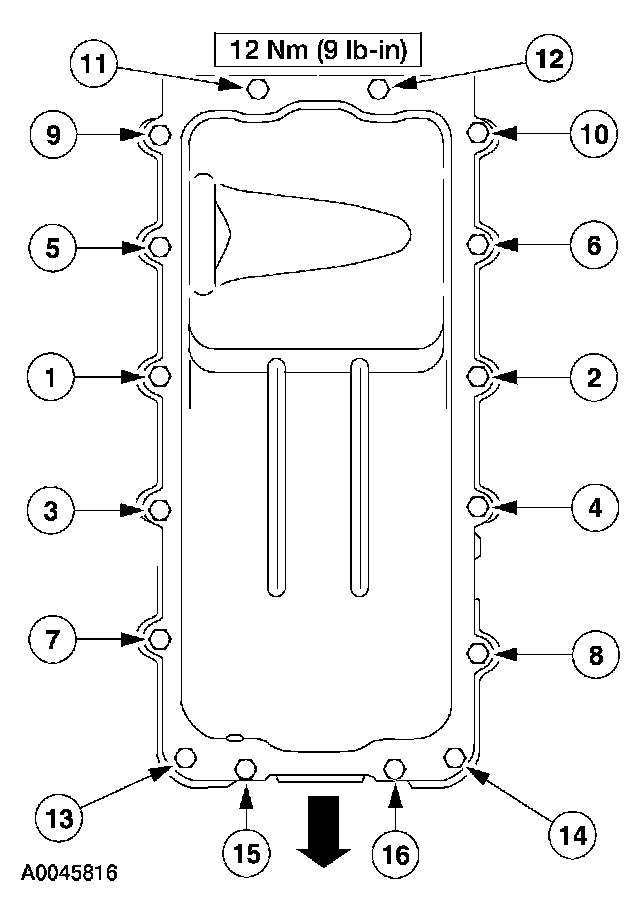 12 Nm (9 lb-in)

11
12
9
10
5
6
1
2
3
4
7
8
13
14
15
16

A0045816