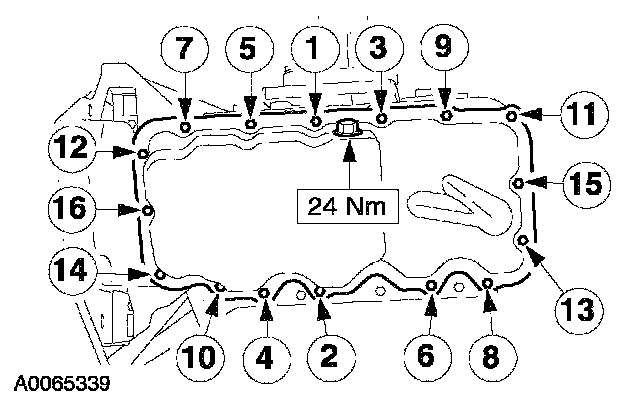 7
5
1
3
9
11
12
15
16
24 Nm
14
13
10
4
2
6
8
A0065339