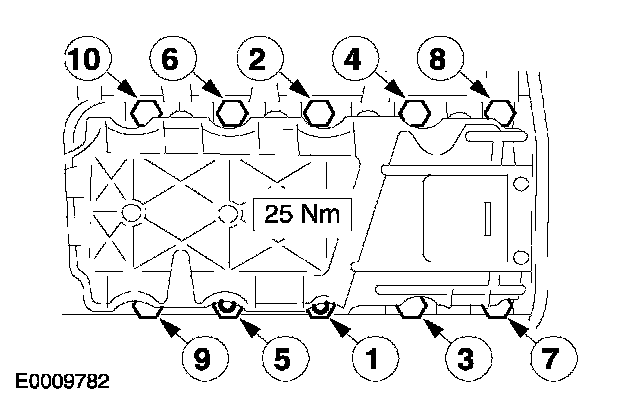 10
6
2
4
8
25 Nm
9
5
1
3
7
E0009782