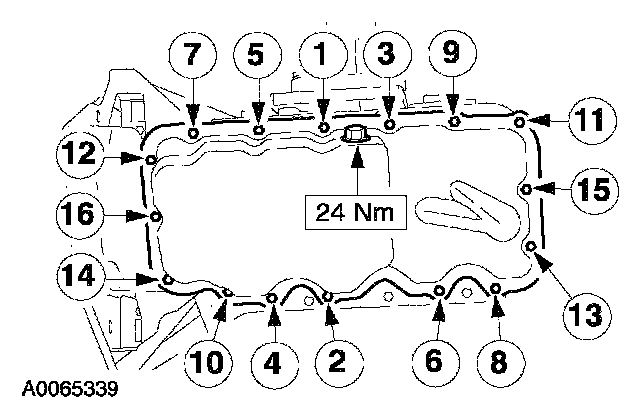 7
5
1
3
9
11
12
15
16
24 Nm
14
13
10
4
2
6
8
A0065339