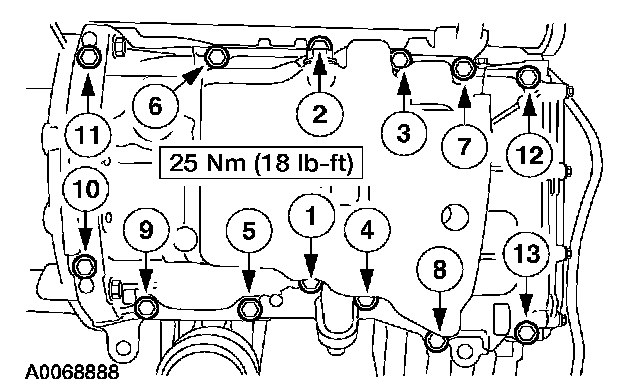 11
6
2
3
7
12
25 Nm (18 lb-ft)
10
9
5
1
4
8
13
A0068888