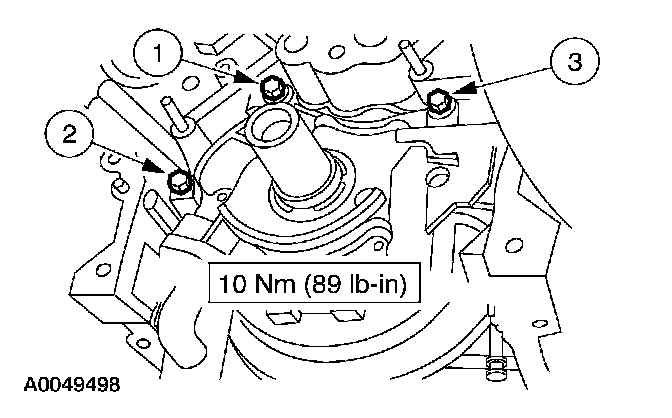 1
3
2
10 Nm (89 lb-in)
A0049498