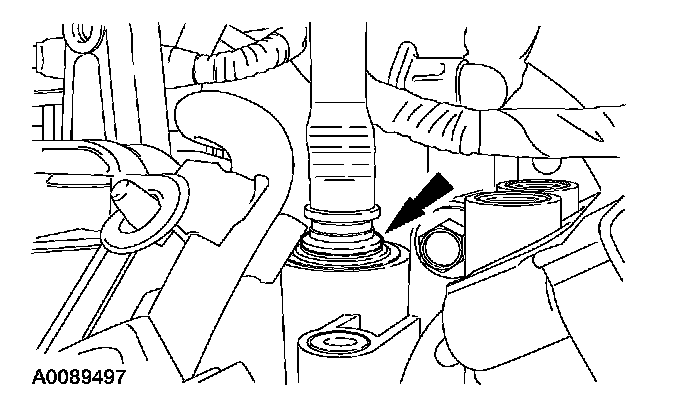 A0089497